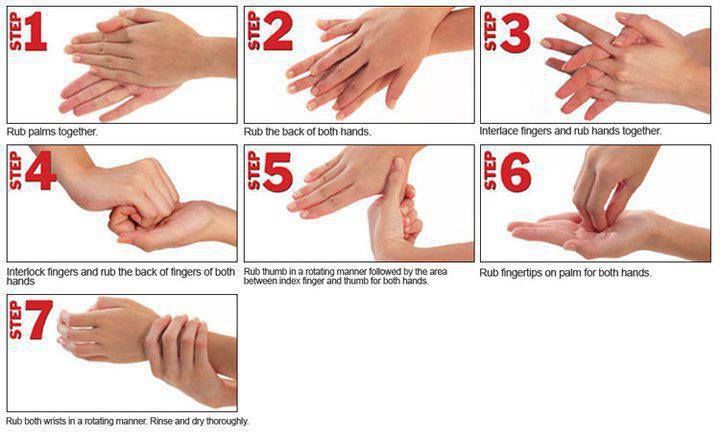 STEP 1

Rub palms together.

STEP 2

Rub the back of both hands.

STEP 3

Interlace fingers and rub hands together.

STEP 4

Interlock fingers and rub the back of fingers of both hands

STEP 5

Rub thumb in a rotating manner followed by the area between index finger and thumb for both hands.

STEP 6

Rub fingertips on palm for both hands.

STEP 7

Rub both wrists in a rotating manner. Rinse and dry thoroughly.